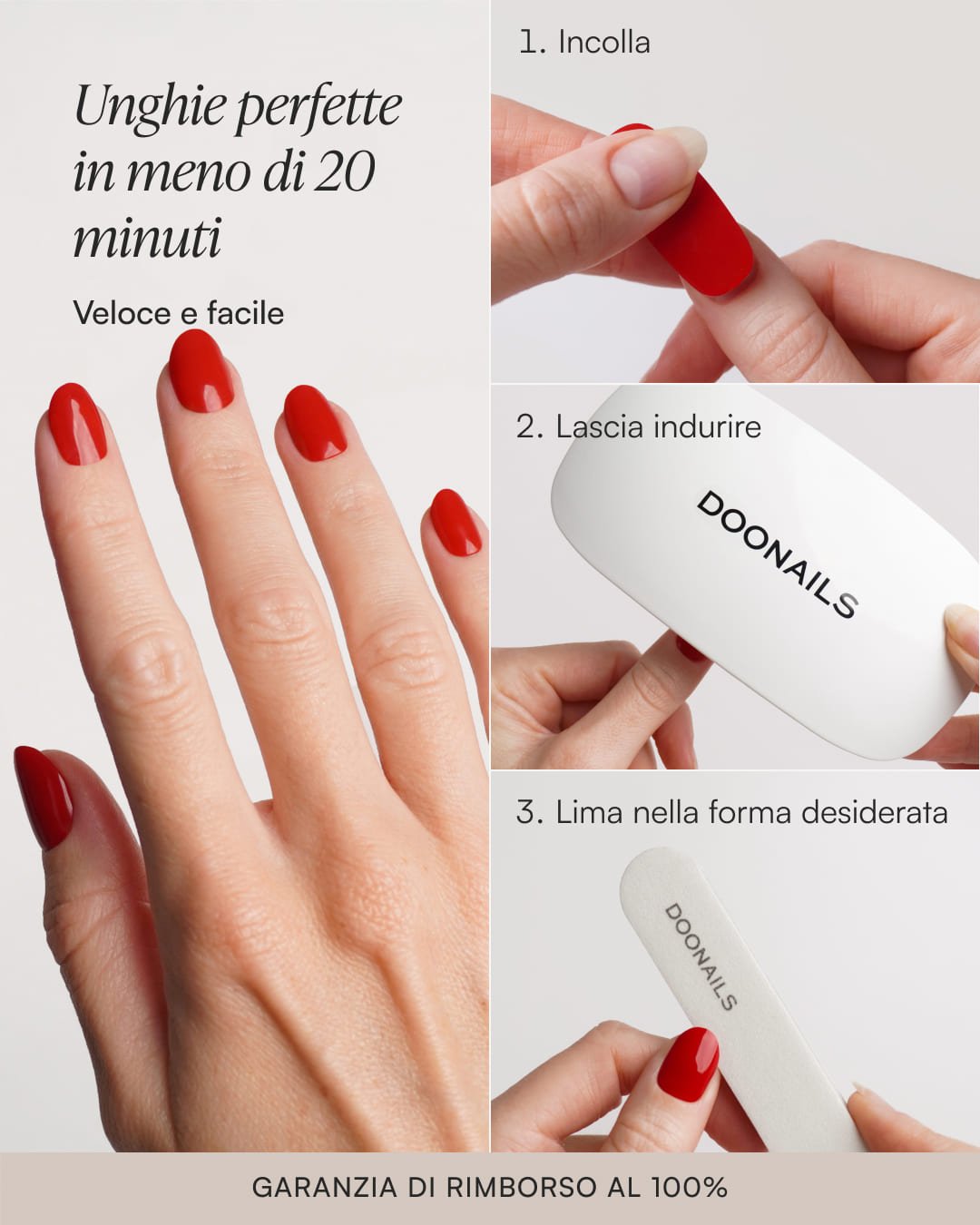 Unghie perfette in meno di 20 minuti

Veloce e facile

1. Incolla

2. Lascia indurire

DOONAILS

3. Lima nella forma desiderata

DOONAILS

GARANZIA DI RIMBORSO AL 100%