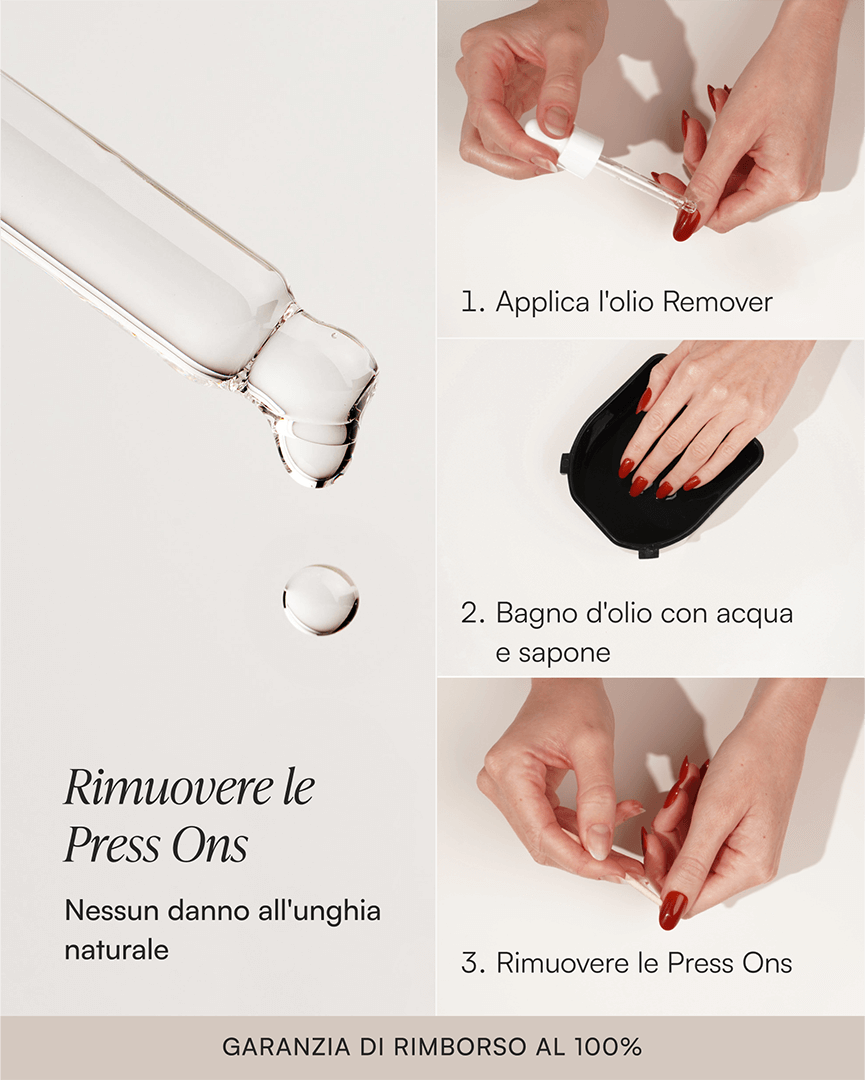 Rimuovere le Press Ons

Nessun danno all'unghia naturale

1. Applica l'olio Remover

2. Bagno d'olio con acqua e sapone

3. Rimuovere le Press Ons

GARANZIA DI RIMBORSO AL 100%