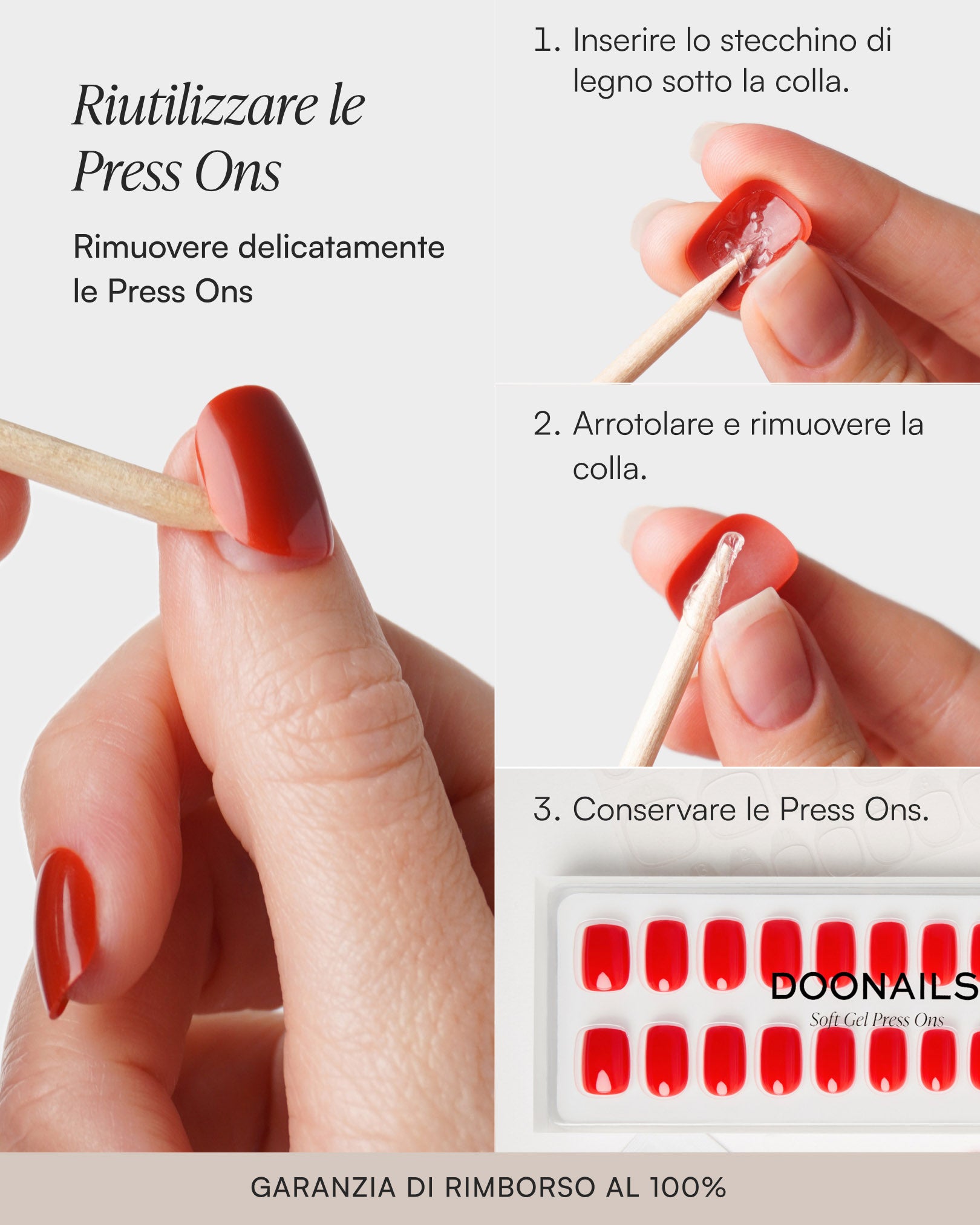 Riutilizzare le Press Ons

Rimuovere delicatamente le Press Ons

1. Inserire lo stecchino di legno sotto la colla.

2. Arrotolare e rimuovere la colla.

3. Conservare le Press Ons.

DOONAILS
Soft Gel Press Ons

GARANZIA DI RIMBORSO AL 100%