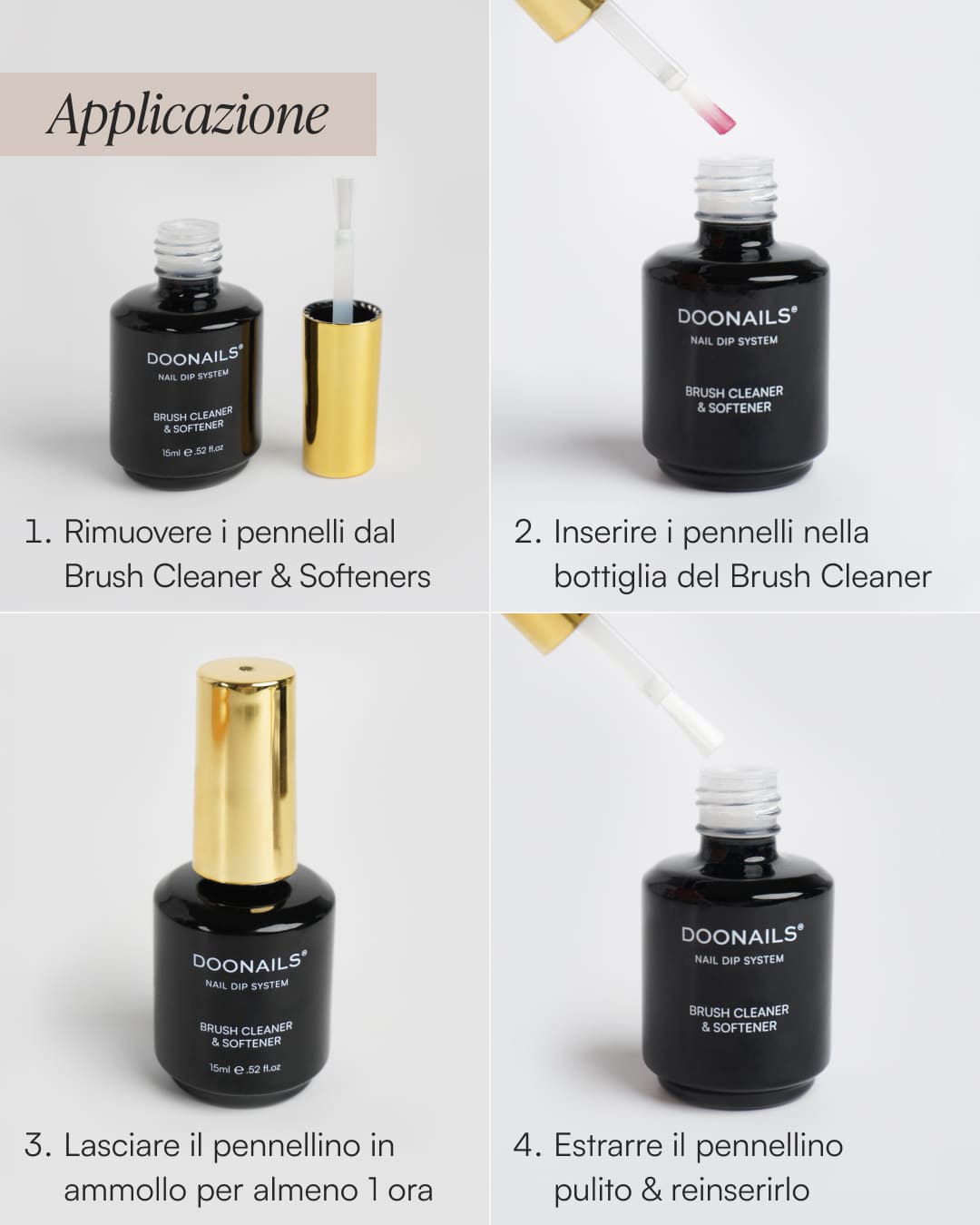 Applicazione

DOONAILS®
NAIL DIP SYSTEM
BRUSH CLEANER & SOFTENER
15ml ℮ .52 fl.oz

1. Rimuovere i pennelli dal Brush Cleaner & Softeners

DOONAILS®
NAIL DIP SYSTEM
BRUSH CLEANER & SOFTENER

2. Inserire i pennelli nella bottiglia del Brush Cleaner

DOONAILS®
NAIL DIP SYSTEM
BRUSH CLEANER & SOFTENER
15ml ℮ .52 fl.oz

3. Lasciare il pennellino in ammollo per almeno 1 ora

DOONAILS®
NAIL DIP SYSTEM
BRUSH CLEANER & SOFTENER

4. Estrarre il pennellino pulito & reinserirlo