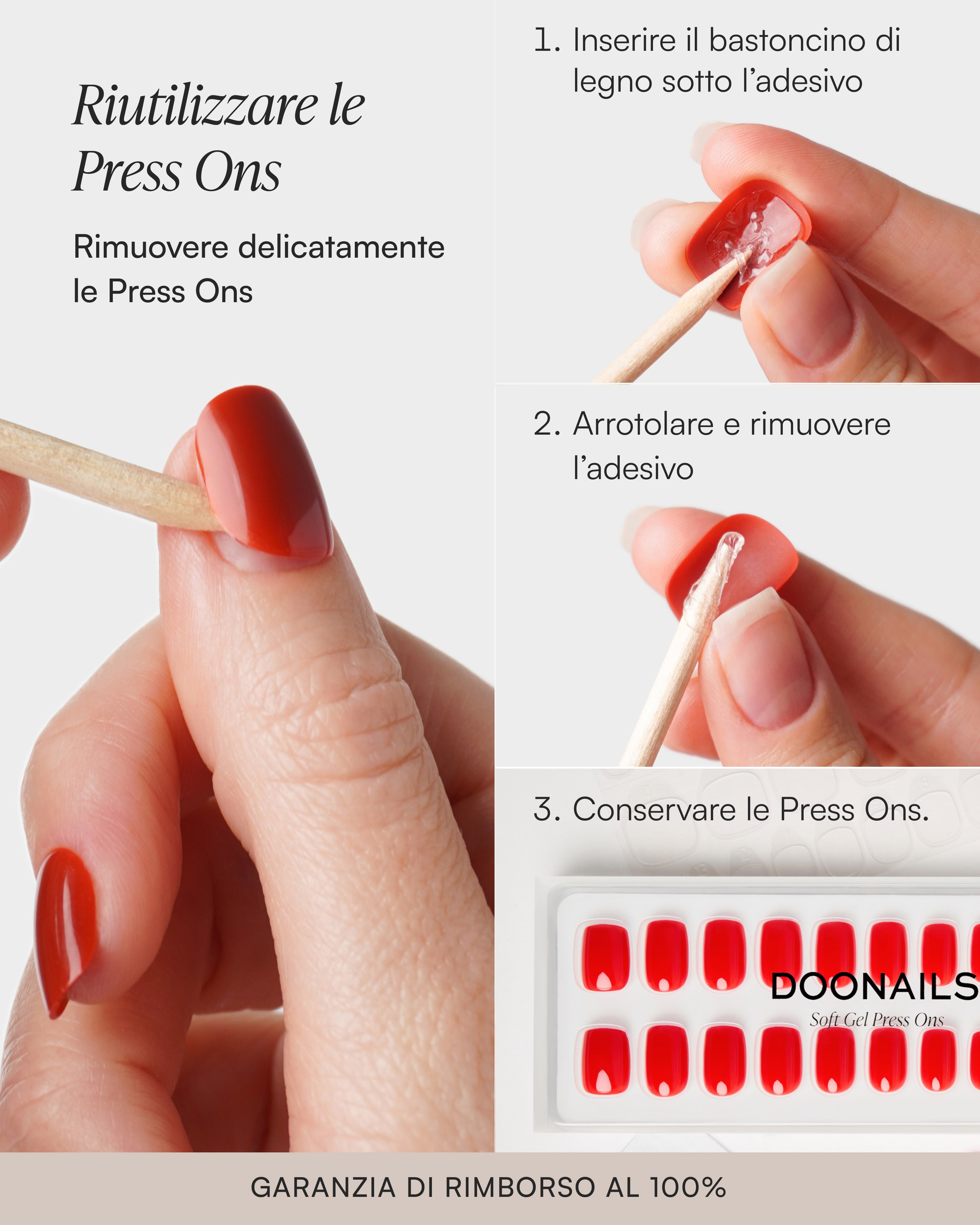 Riutilizzare le Press Ons

Rimuovere delicatamente le Press Ons

1. Inserire il bastoncino di legno sotto l'adesivo

2. Arrotolare e rimuovere l'adesivo

3. Conservare le Press Ons.

DOONAILS
Soft Gel Press Ons

GARANZIA DI RIMBORSO AL 100%